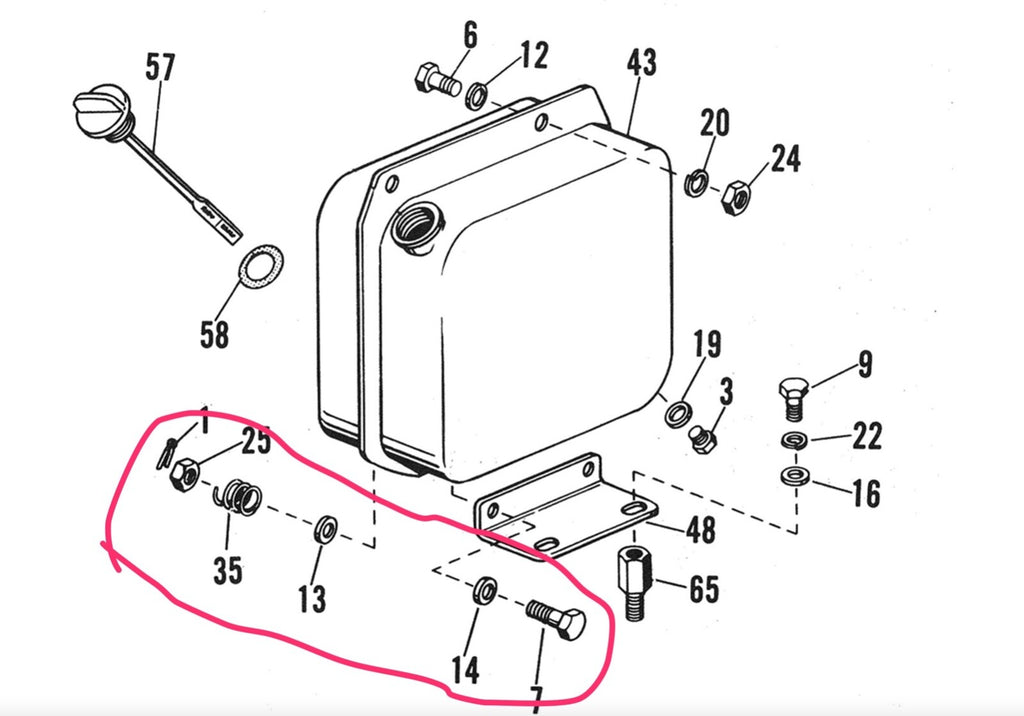 57
6
12
43
20
24
58
19
3
9
22
16
1
25
35
13
48
65
14
7